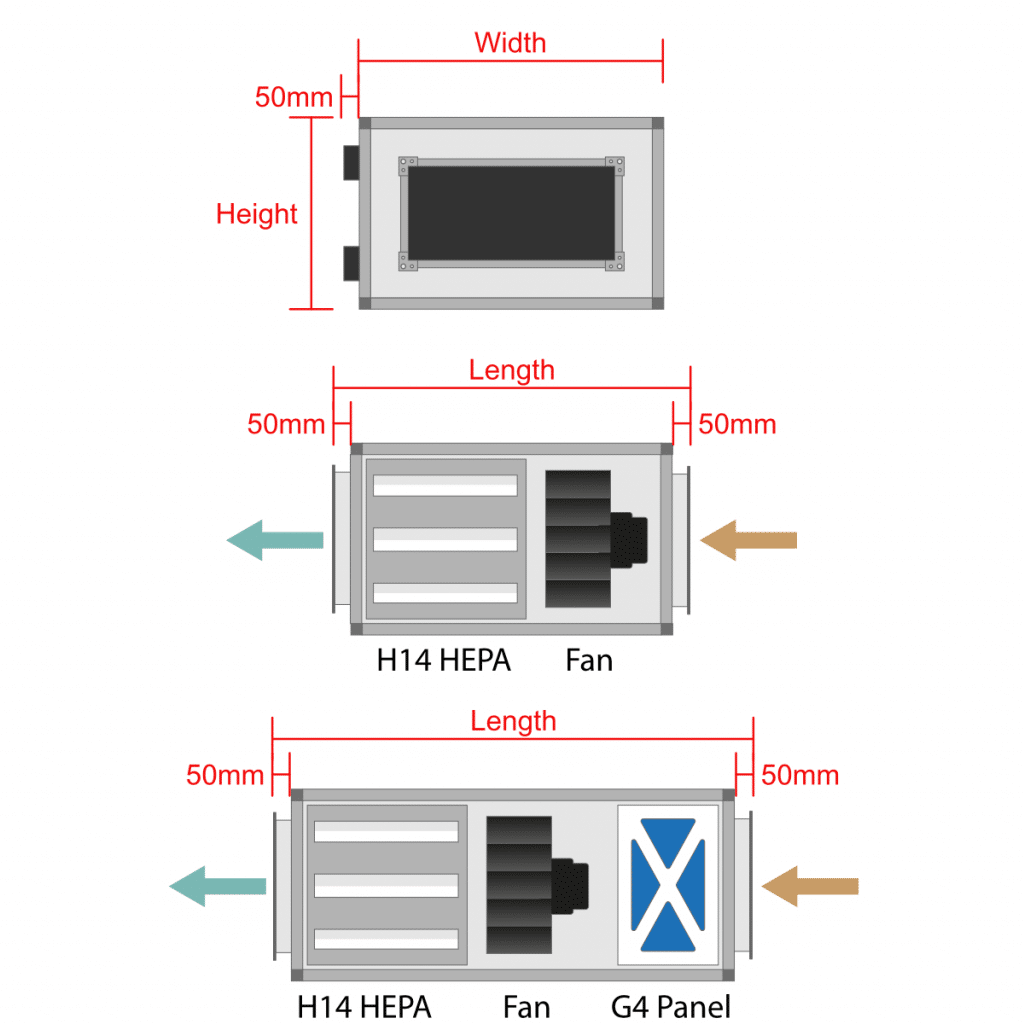 Width
50mm
Height

Length
50mm
50mm
H14 HEPA
Fan

Length
50mm
50mm
H14 HEPA
Fan
G4 Panel